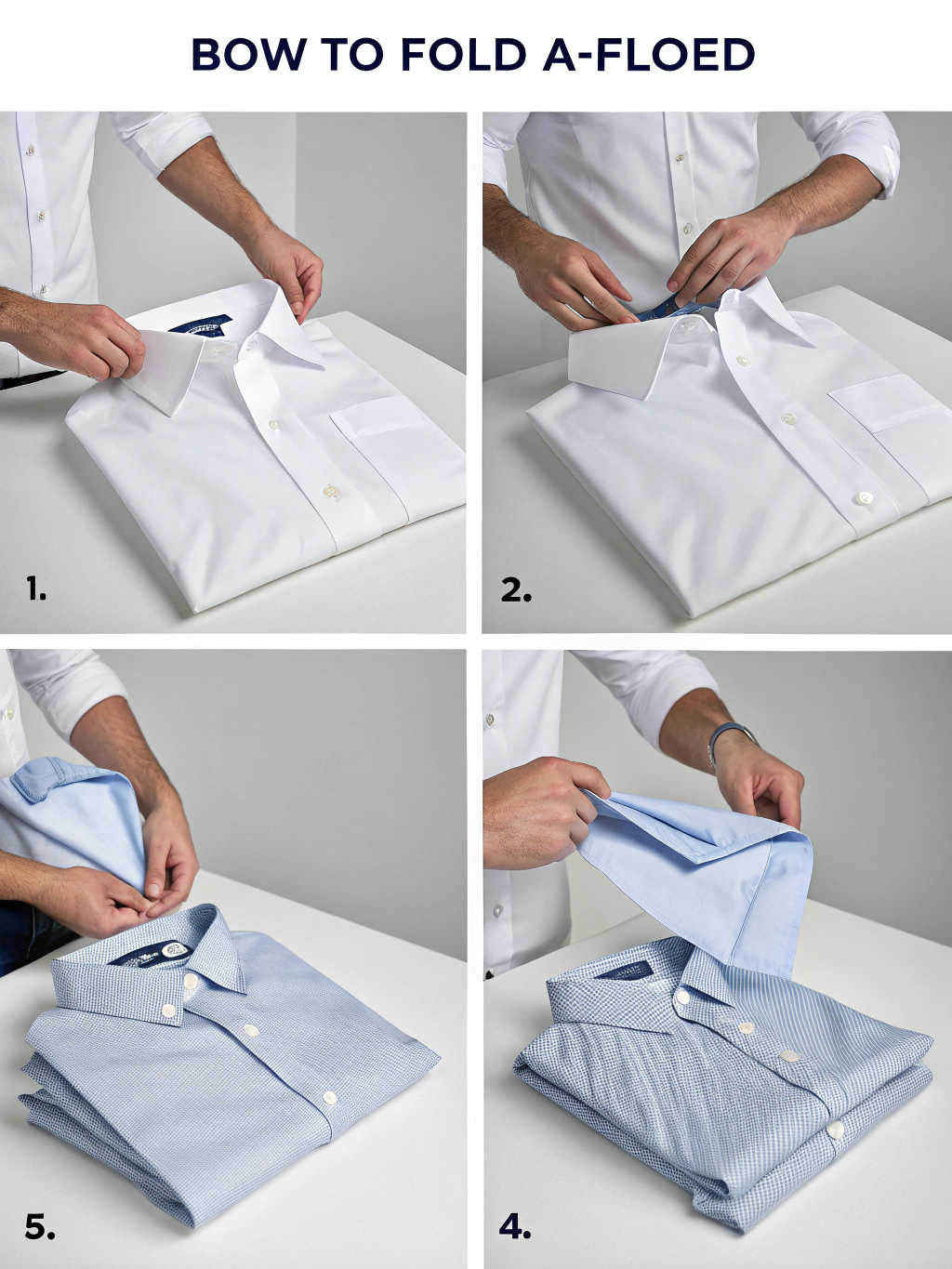 BOW TO FOLD A-FLOED

1.

2.

5.

4.